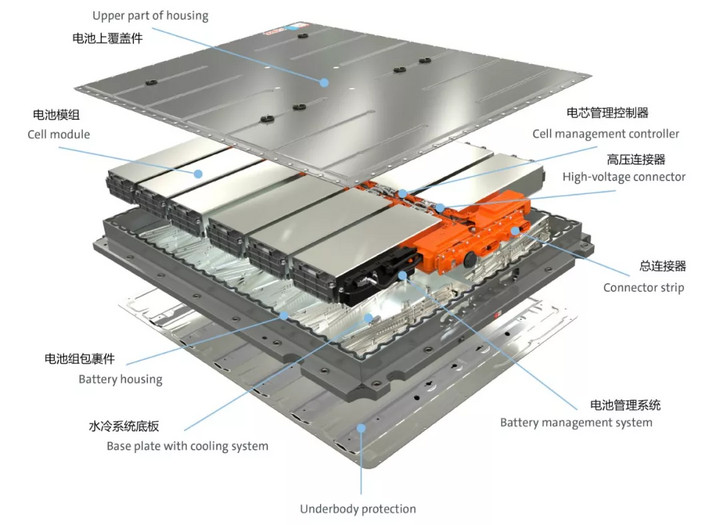 Upper part of housing
电池上覆盖件

电池模组
Cell module

电芯管理控制器
Cell management controller

高压连接器
High-voltage connector

总连接器
Connector strip

电池组包裹件
Battery housing

水冷系统底板
Base plate with cooling system

电池管理系统
Battery management system

Underbody protection